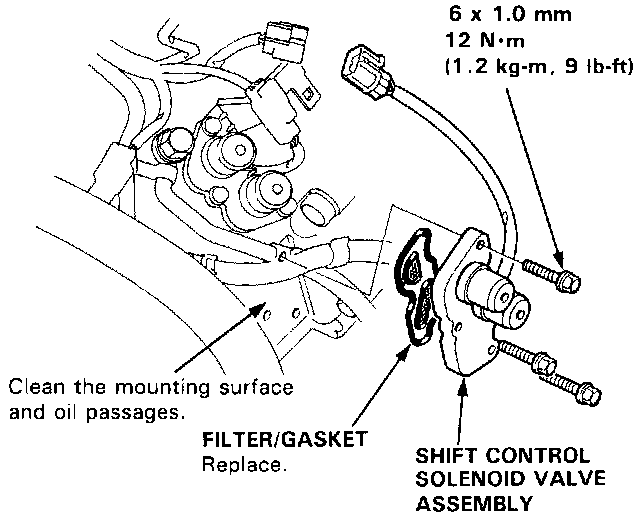 6 x 1.0 mm
12 N·m
(1.2 kg-m, 9 lb-ft)

Clean the mounting surface and oil passages.

FILTER/GASKET
Replace.

SHIFT CONTROL SOLENOID VALVE ASSEMBLY