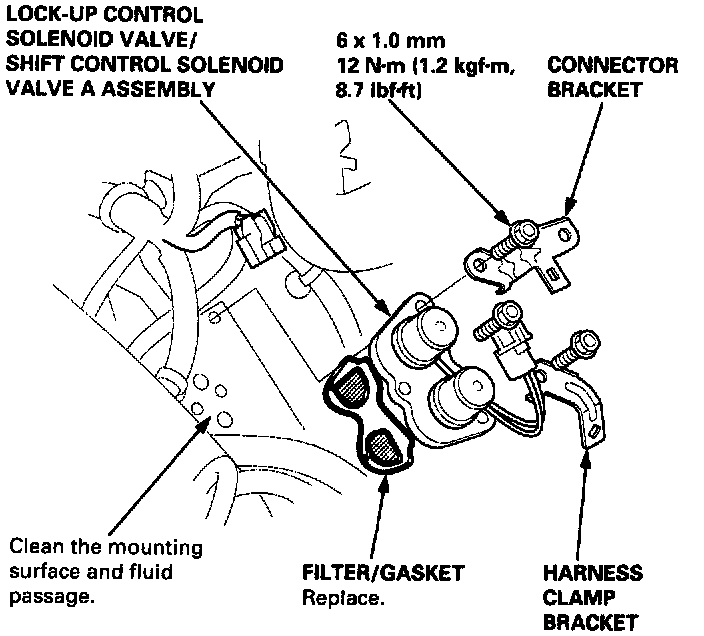 LOCK-UP CONTROL SOLENOID VALVE/ SHIFT CONTROL SOLENOID VALVE A ASSEMBLY

6 x 1.0 mm
12 N·m (1.2 kgf·m, 8.7 lbf·ft)

CONNECTOR BRACKET

Clean the mounting surface and fluid passage.

FILTER/GASKET
Replace.

HARNESS CLAMP BRACKET