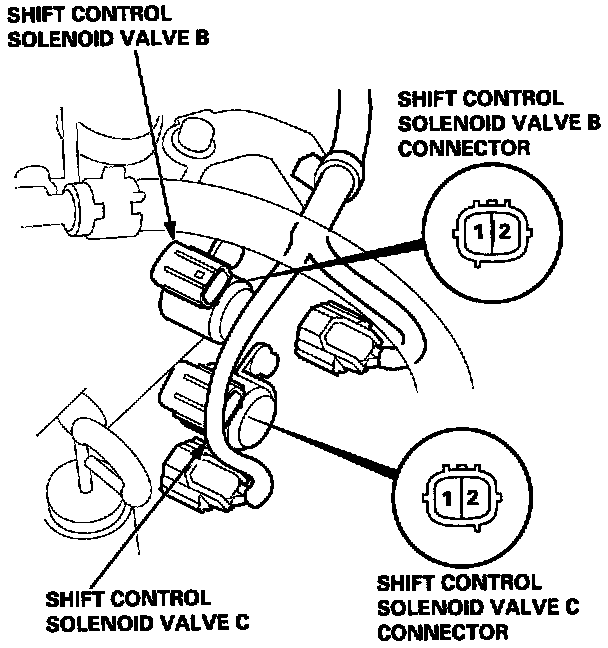 SHIFT CONTROL SOLENOID VALVE B

SHIFT CONTROL SOLENOID VALVE B CONNECTOR

1 2

1 2

SHIFT CONTROL SOLENOID VALVE C

SHIFT CONTROL SOLENOID VALVE C CONNECTOR