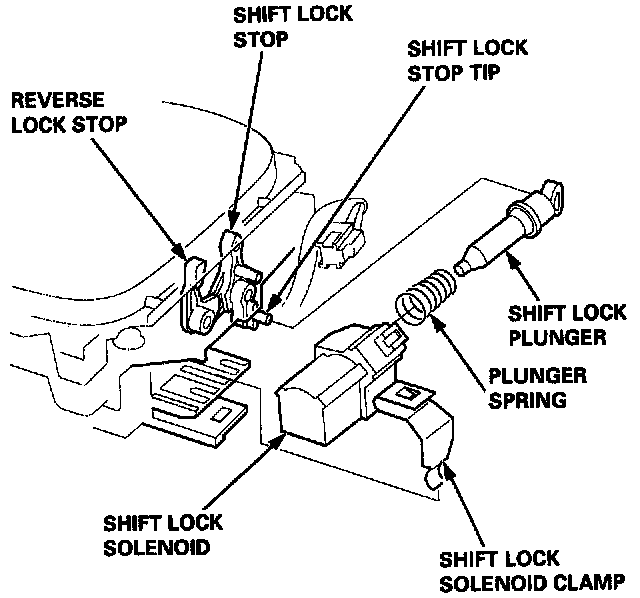 SHIFT LOCK STOP

SHIFT LOCK STOP TIP

REVERSE LOCK STOP

SHIFT LOCK PLUNGER

PLUNGER SPRING

SHIFT LOCK SOLENOID

SHIFT LOCK SOLENOID CLAMP