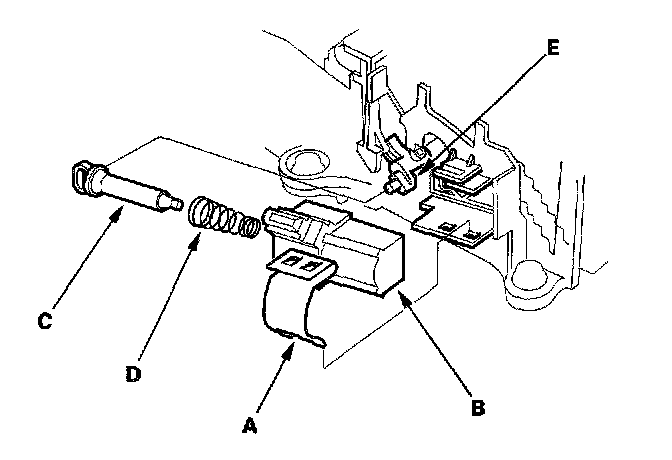 E

C

D

A

B