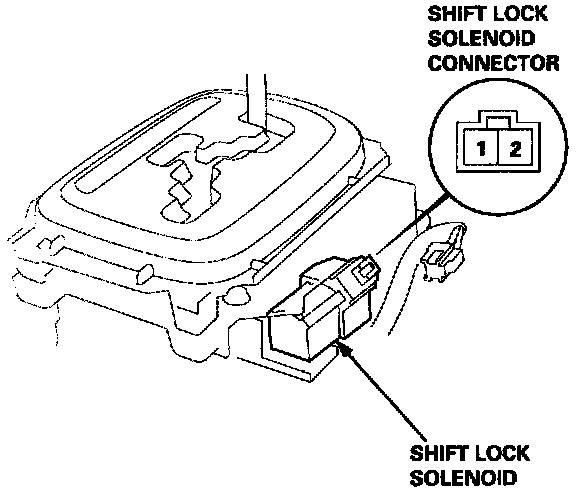 SHIFT LOCK SOLENOID CONNECTOR

1 2

SHIFT LOCK SOLENOID