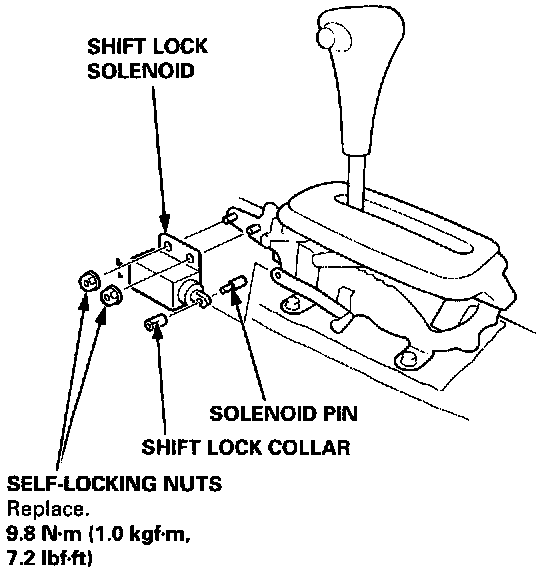 SHIFT LOCK SOLENOID

SOLENOID PIN

SHIFT LOCK COLLAR

SELF-LOCKING NUTS
Replace.
9.8 N·m (1.0 kgf·m, 7.2 lbf·ft)