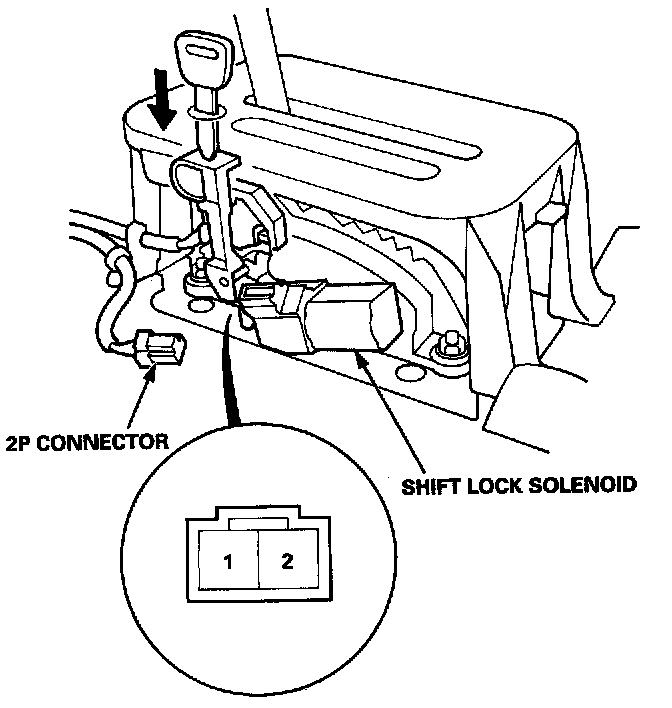 2P CONNECTOR

SHIFT LOCK SOLENOID

1 2