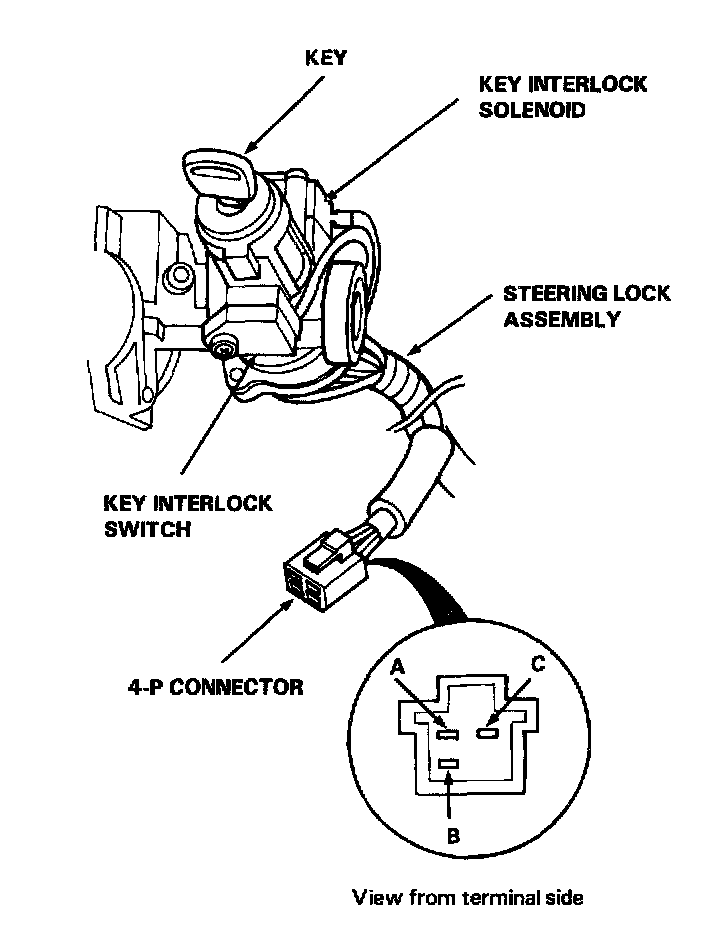 KEY

KEY INTERLOCK SOLENOID

STEERING LOCK ASSEMBLY

KEY INTERLOCK SWITCH

4-P CONNECTOR

A

C

B

View from terminal side