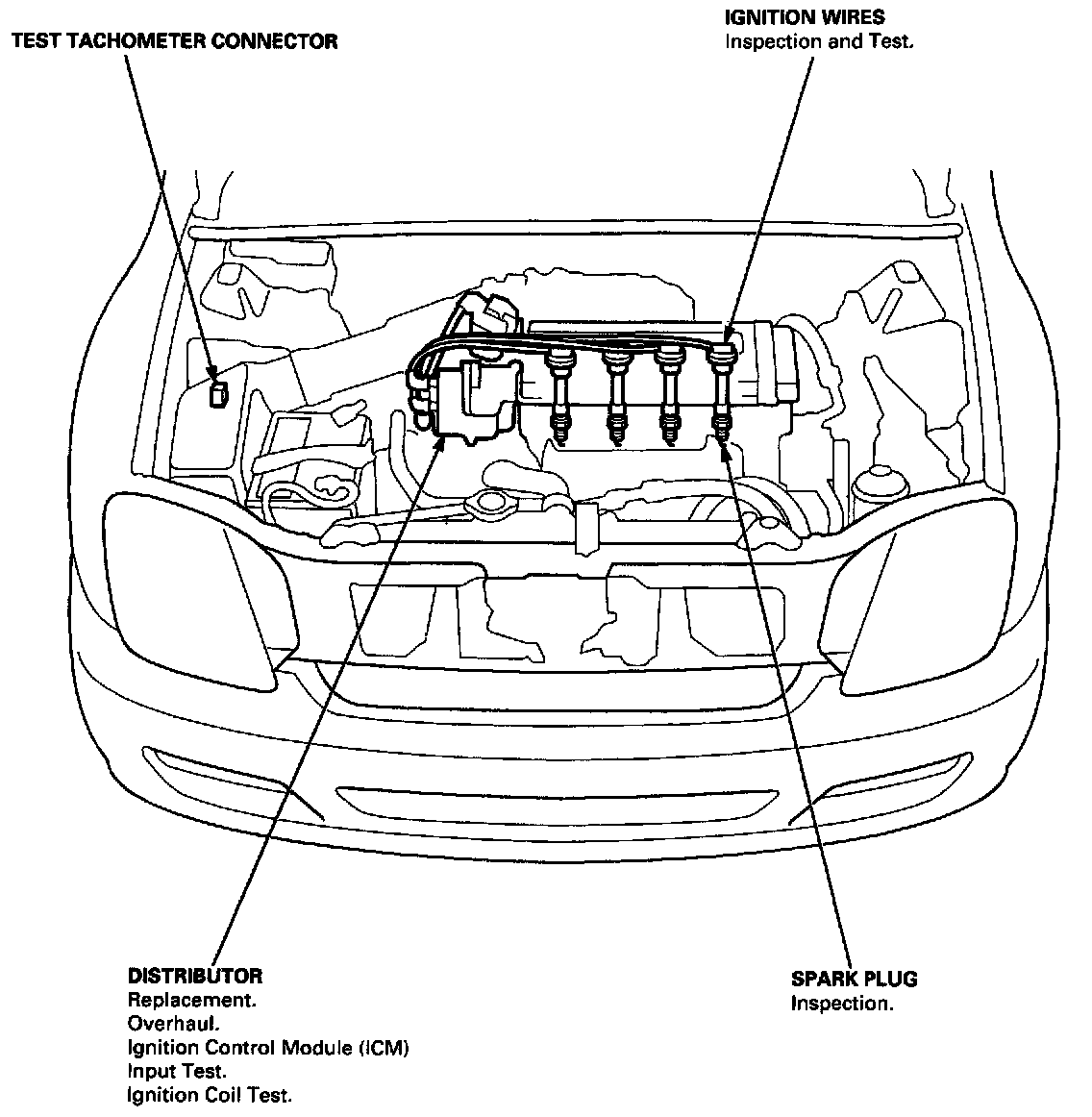 TEST TACHOMETER CONNECTOR

IGNITION WIRES
Inspection and Test.

DISTRIBUTOR
Replacement.
Overhaul.
Ignition Control Module (ICM)
Input Test.
Ignition Coil Test.

SPARK PLUG
Inspection.