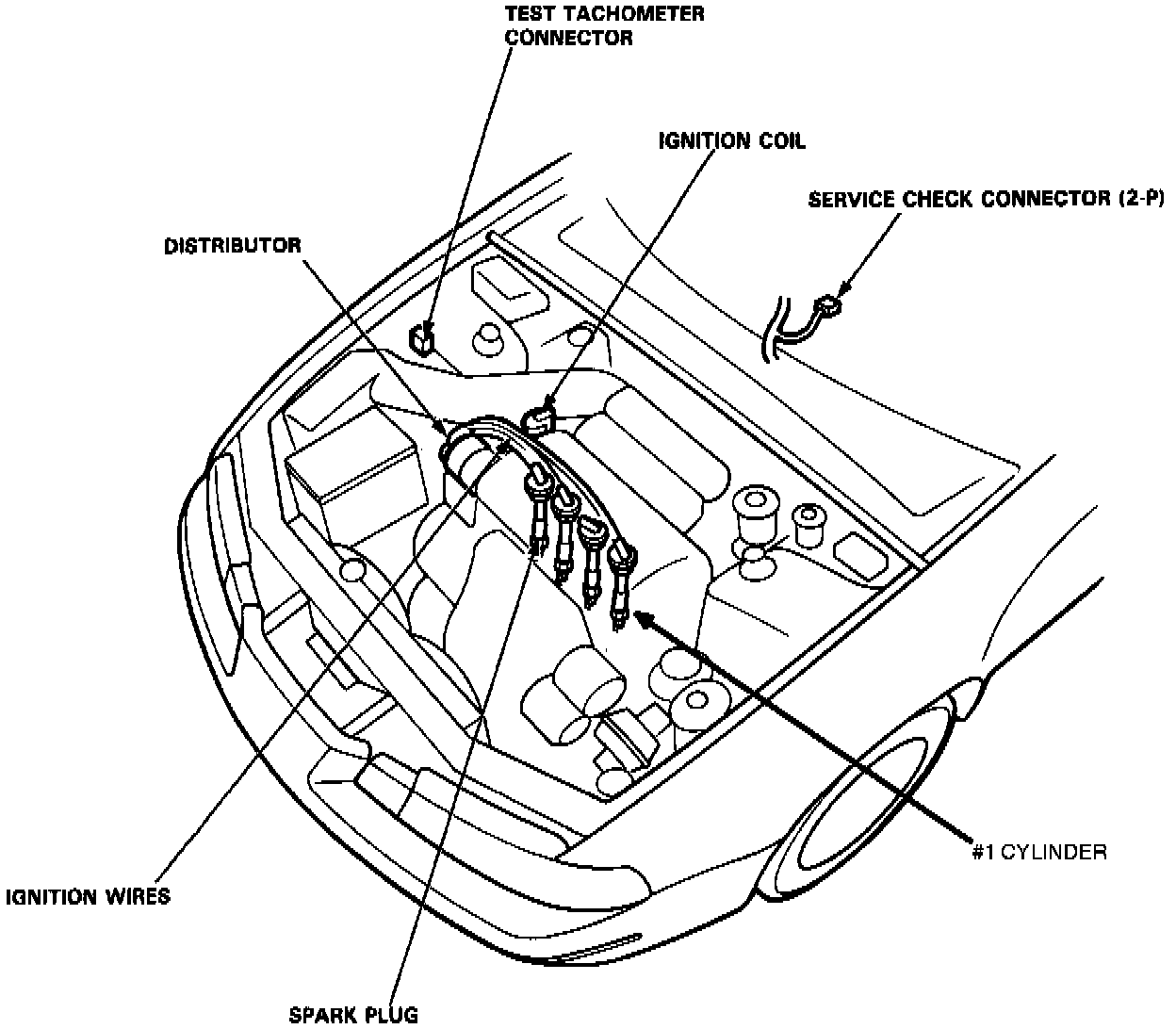 TEST TACHOMETER CONNECTOR

IGNITION COIL

SERVICE CHECK CONNECTOR (2-P)

DISTRIBUTOR

#1 CYLINDER

IGNITION WIRES

SPARK PLUG