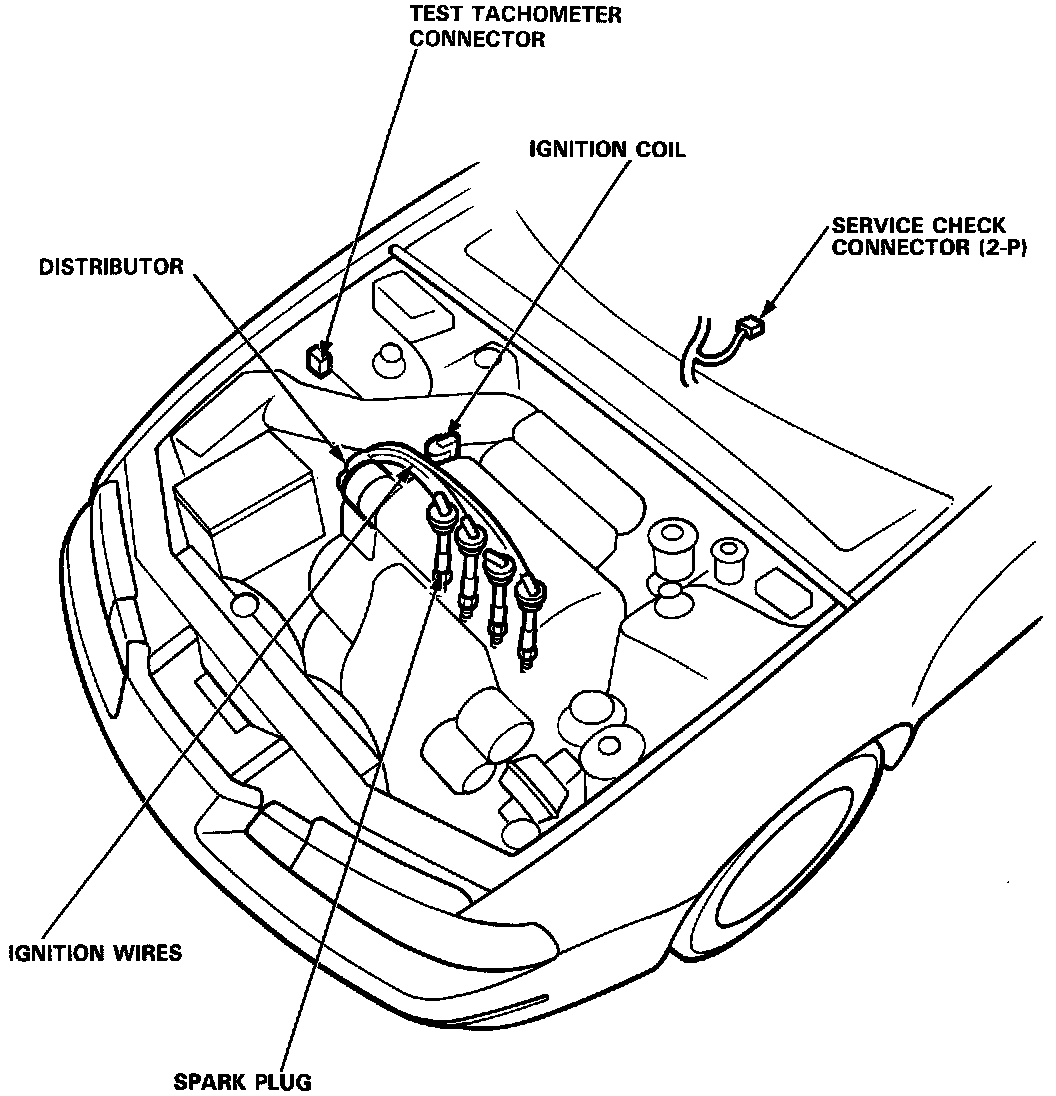 TEST TACHOMETER CONNECTOR

IGNITION COIL

SERVICE CHECK CONNECTOR (2-P)

DISTRIBUTOR

IGNITION WIRES

SPARK PLUG