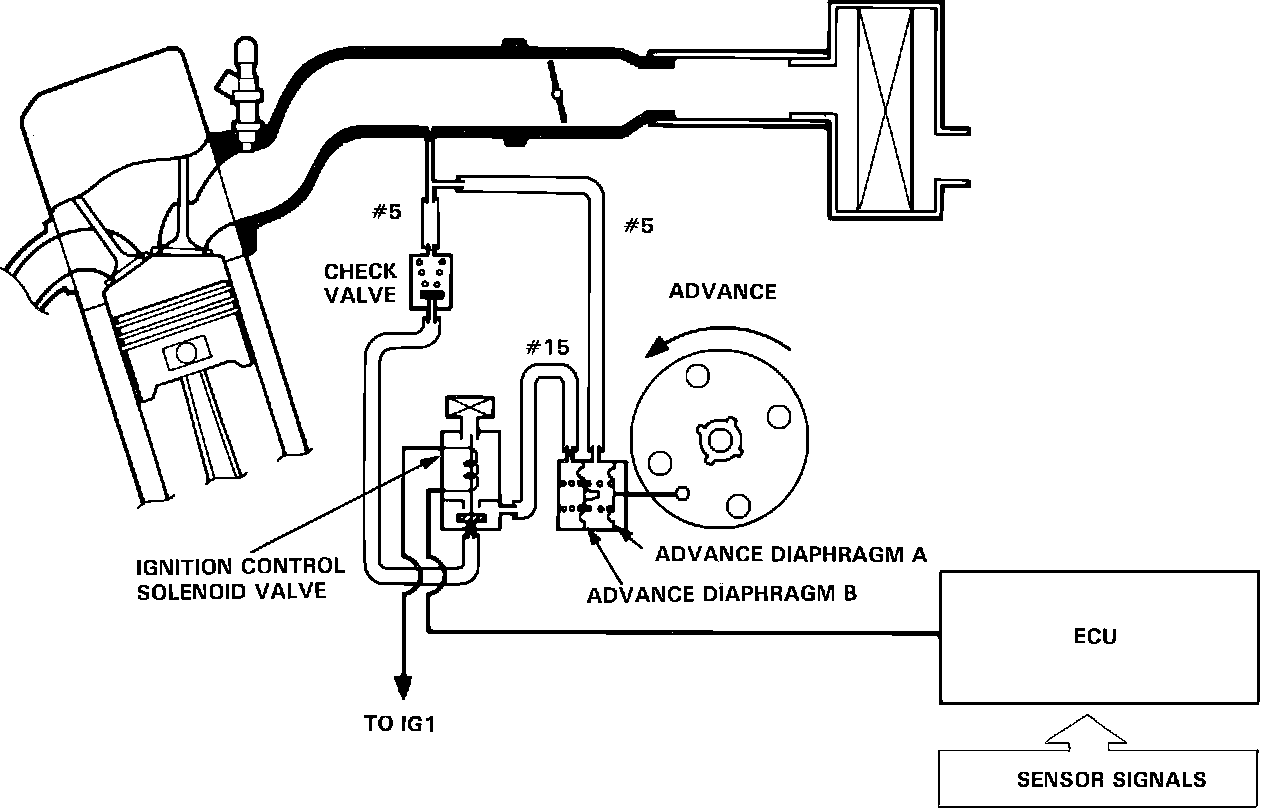 #5

#5

CHECK VALVE

ADVANCE

#15

IGNITION CONTROL SOLENOID VALVE

ADVANCE DIAPHRAGM A

ADVANCE DIAPHRAGM B

ECU

TO IG1

SENSOR SIGNALS