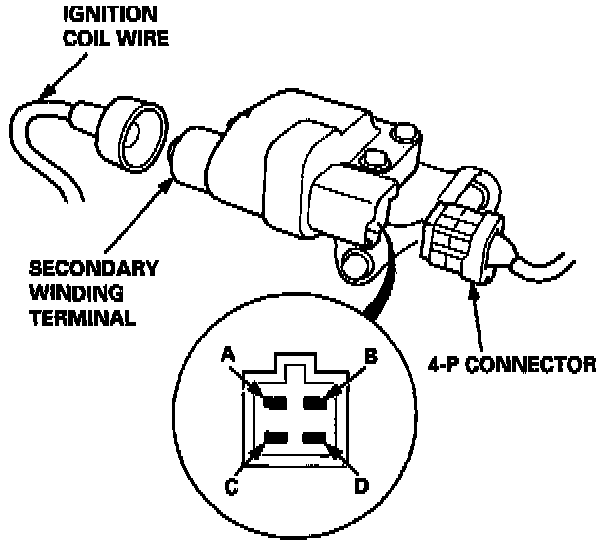 IGNITION COIL WIRE

SECONDARY WINDING TERMINAL

4-P CONNECTOR

A

B

C

D