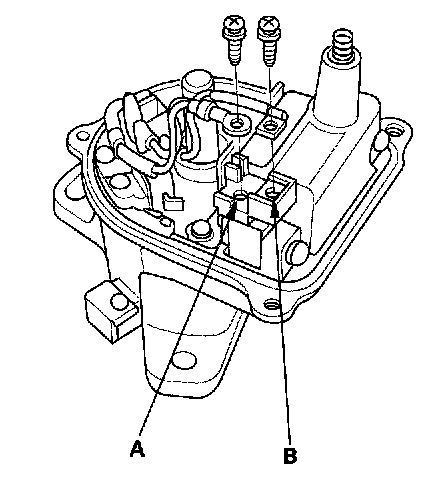 A
B