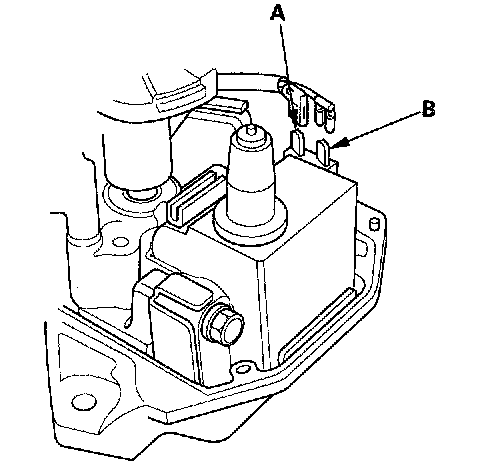 A
B