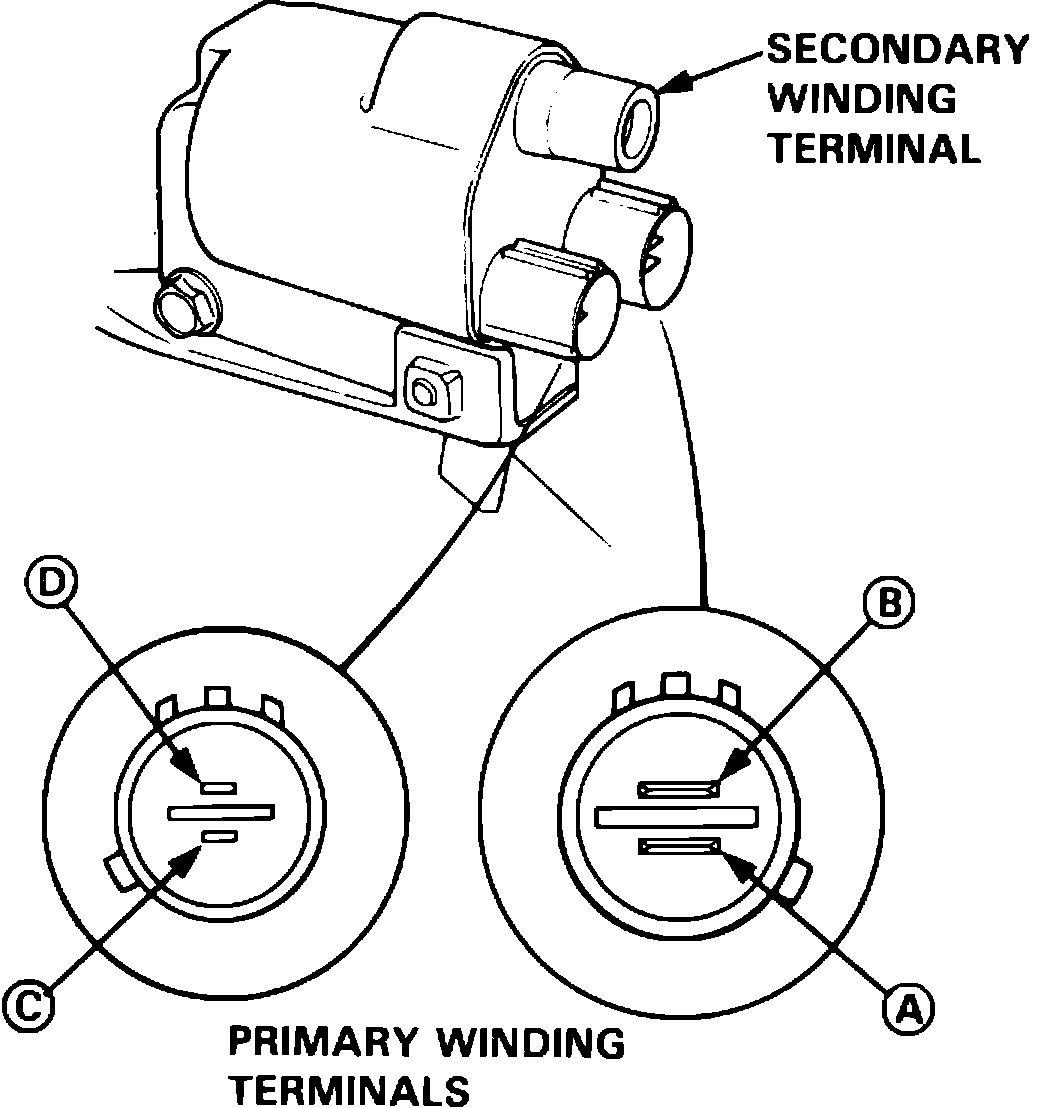 SECONDARY WINDING TERMINAL

D

B

C

A

PRIMARY WINDING TERMINALS