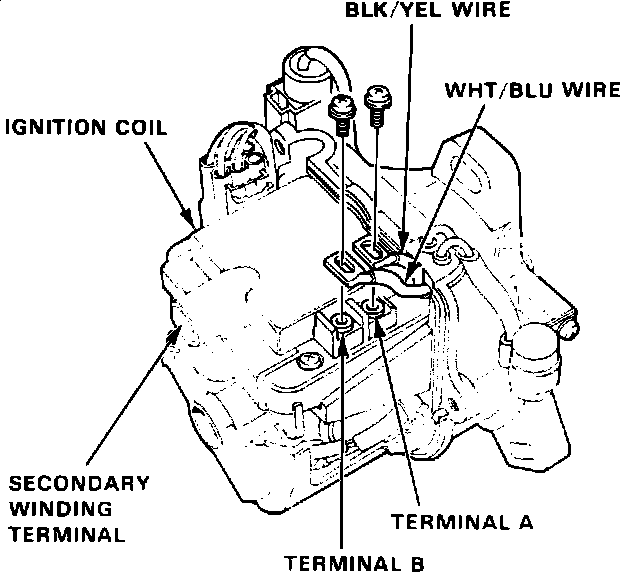 BLK/YEL WIRE

WHT/BLU WIRE

IGNITION COIL

SECONDARY WINDING TERMINAL

TERMINAL A

TERMINAL B