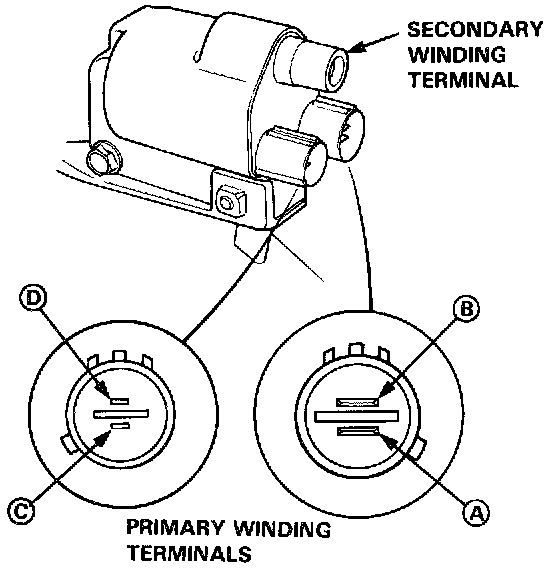 SECONDARY WINDING TERMINAL

D

B

C

A

PRIMARY WINDING TERMINALS