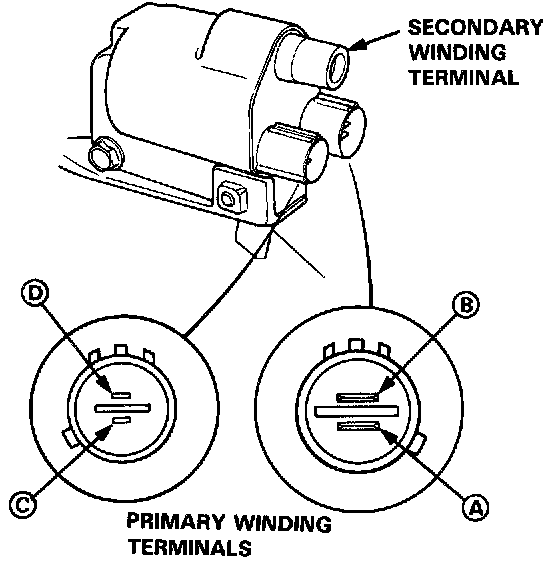 SECONDARY WINDING TERMINAL

D

B

C

A

PRIMARY WINDING TERMINALS