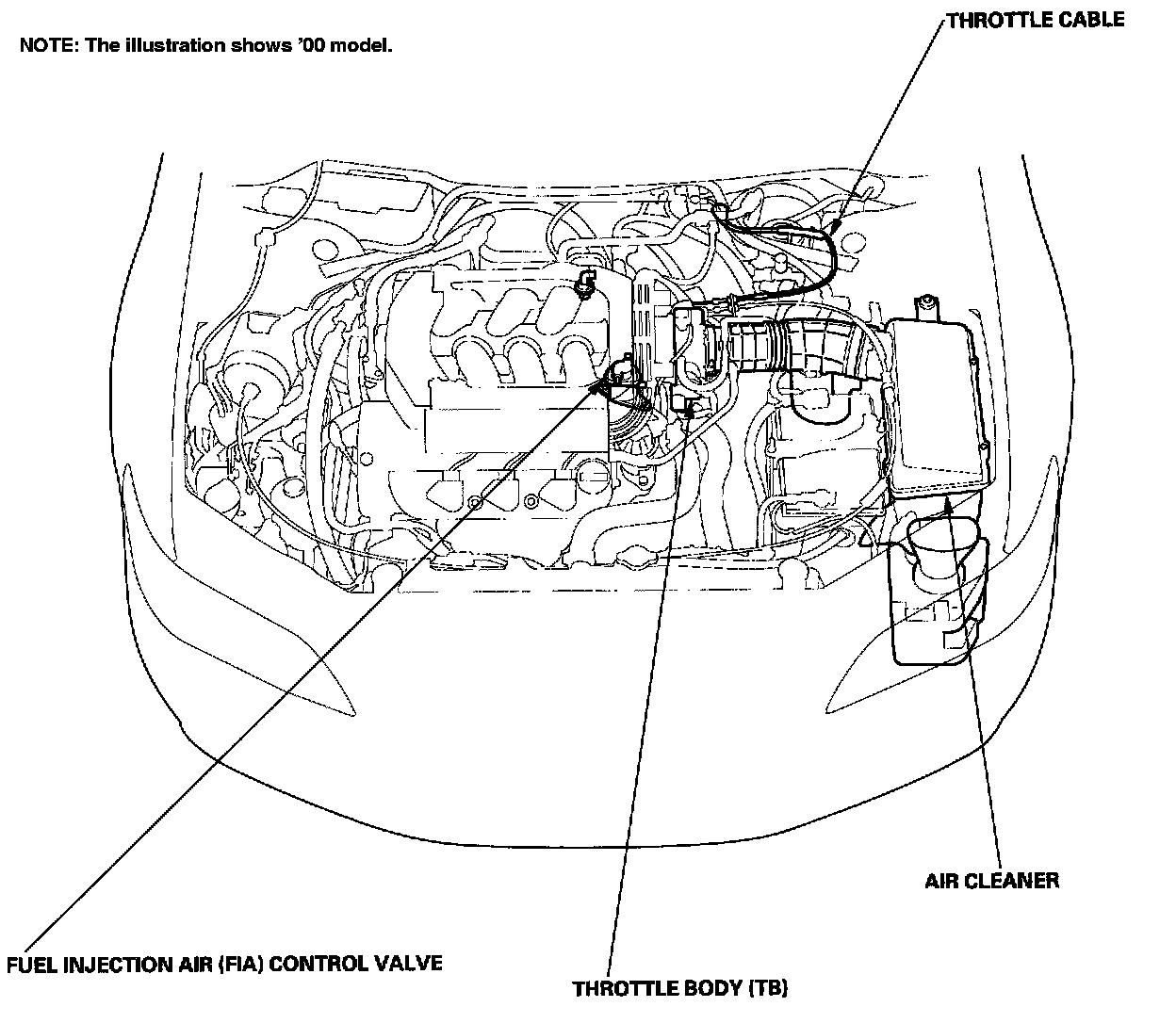 NOTE: The illustration shows '00 model.

THROTTLE CABLE

AIR CLEANER

FUEL INJECTION AIR (FIA) CONTROL VALVE

THROTTLE BODY (TB)