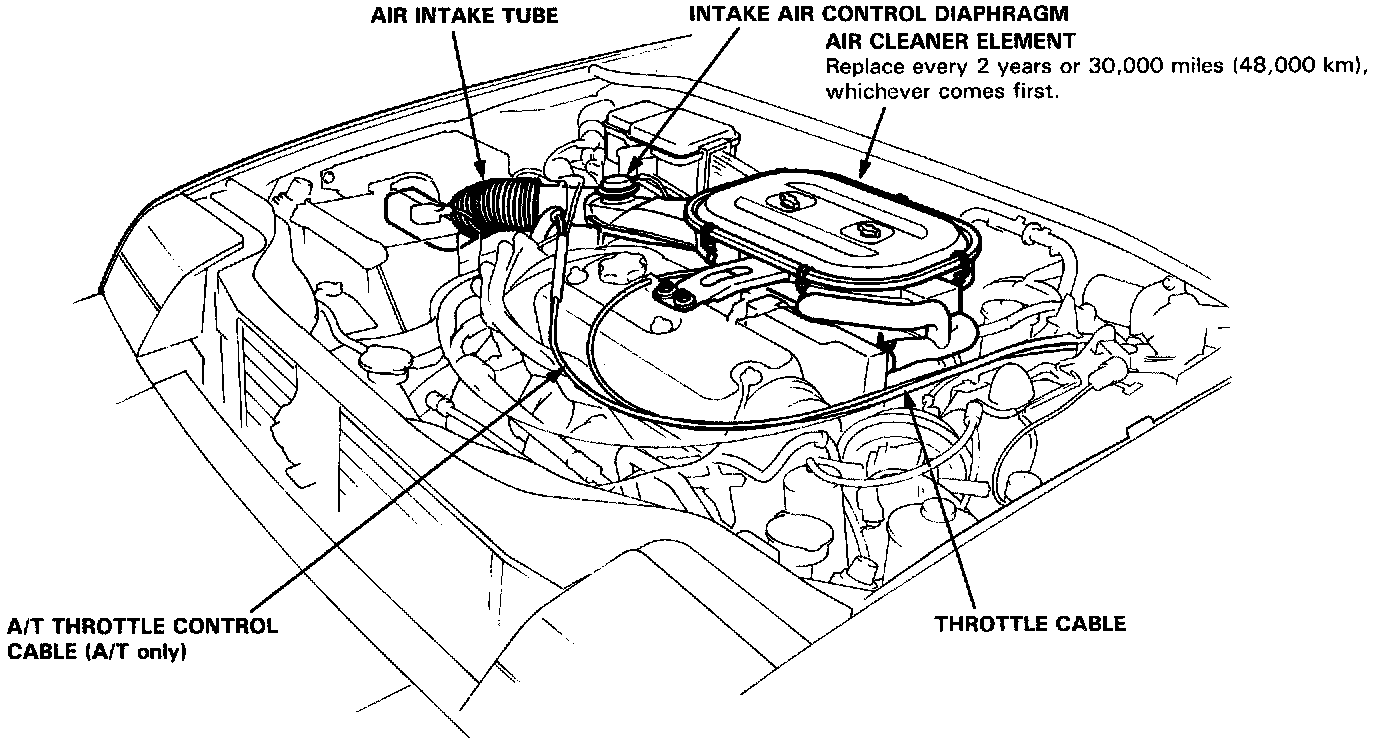 AIR INTAKE TUBE

INTAKE AIR CONTROL DIAPHRAGM

AIR CLEANER ELEMENT
Replace every 2 years or 30,000 miles (48,000 km), whichever comes first.

A/T THROTTLE CONTROL CABLE (A/T only)

THROTTLE CABLE