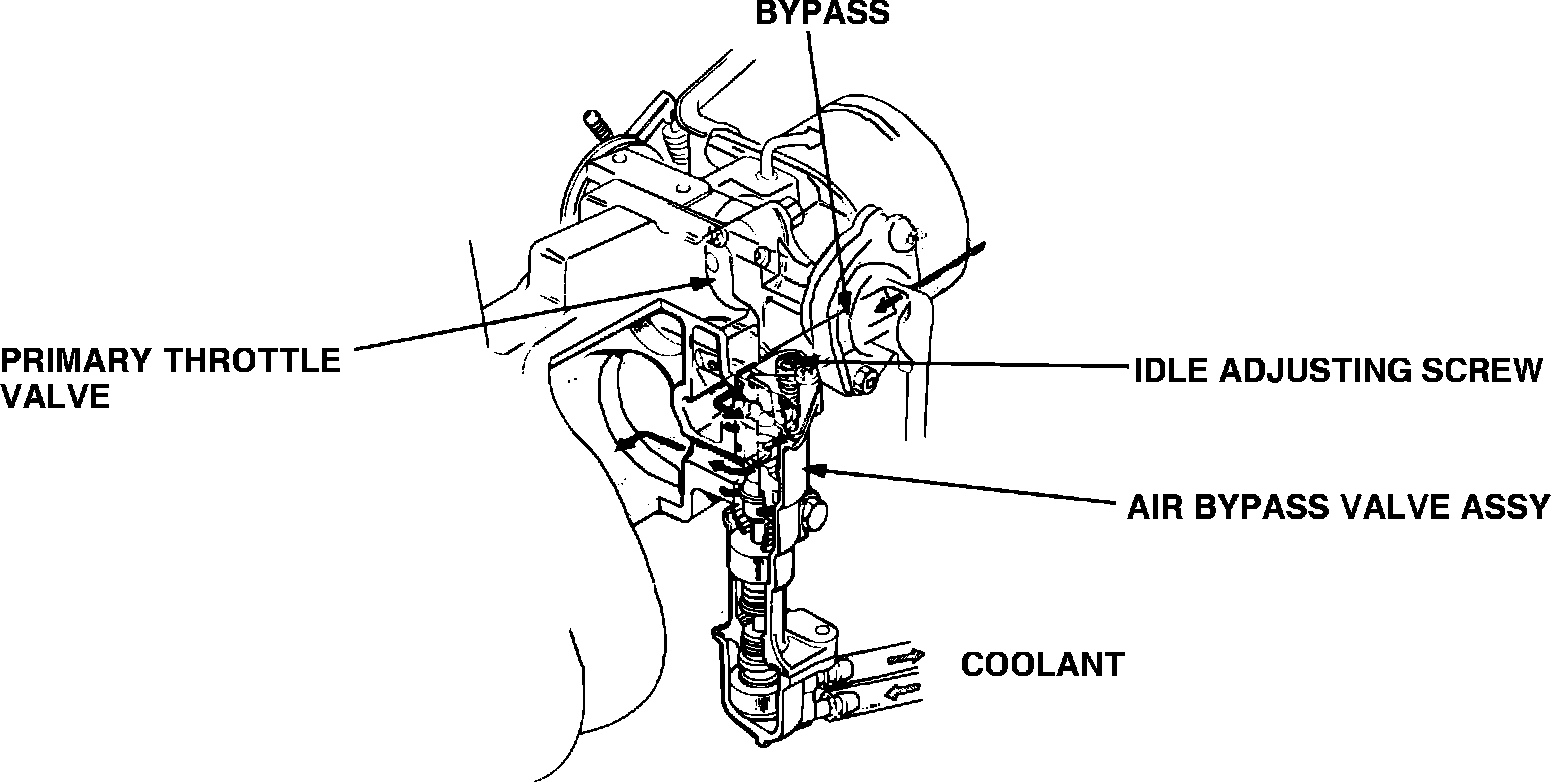 BYPASS

PRIMARY THROTTLE VALVE

IDLE ADJUSTING SCREW

AIR BYPASS VALVE ASSY

COOLANT