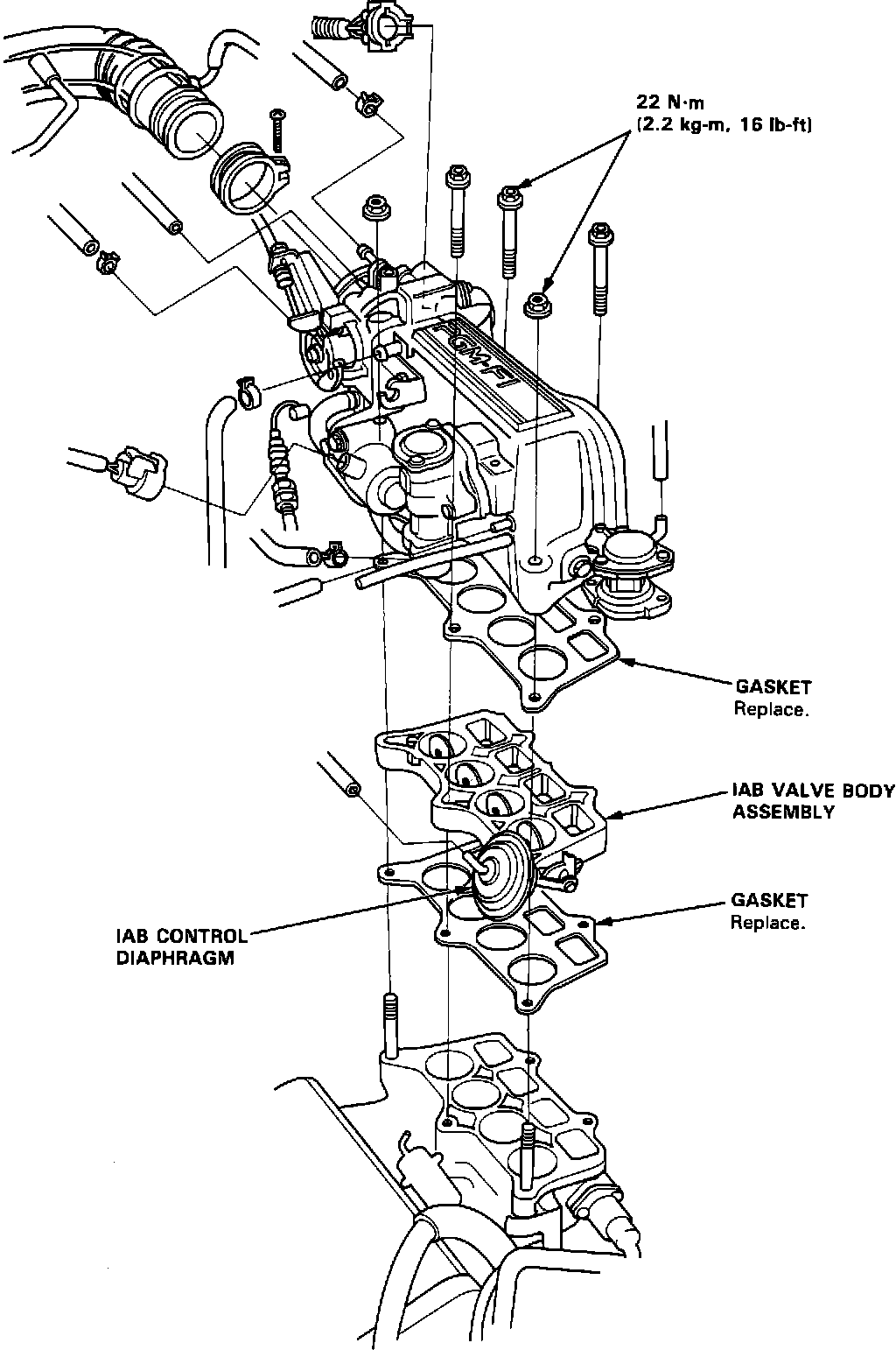 22 N·m
(2.2 kg-m, 16 lb-ft)

PGM-FI

GASKET
Replace.

IAB VALVE BODY
ASSEMBLY

GASKET
Replace.

IAB CONTROL
DIAPHRAGM