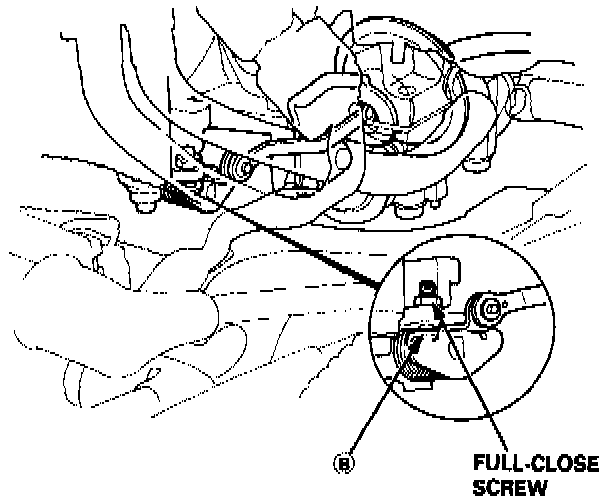 B

FULL-CLOSE SCREW