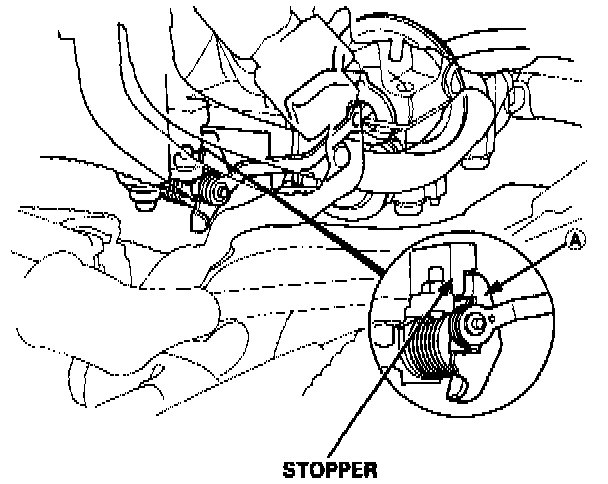 A

STOPPER