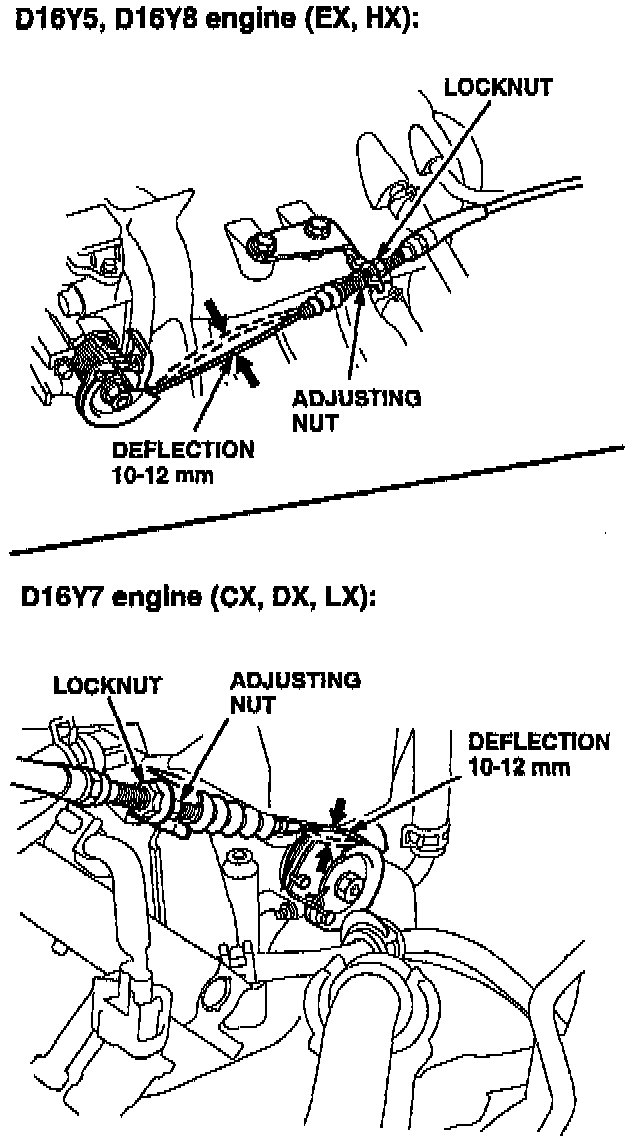 D16Y5, D16Y8 engine (EX, HX):

LOCKNUT

ADJUSTING NUT

DEFLECTION 10-12 mm

D16Y7 engine (CX, DX, LX):

LOCKNUT

ADJUSTING NUT

DEFLECTION 10-12 mm