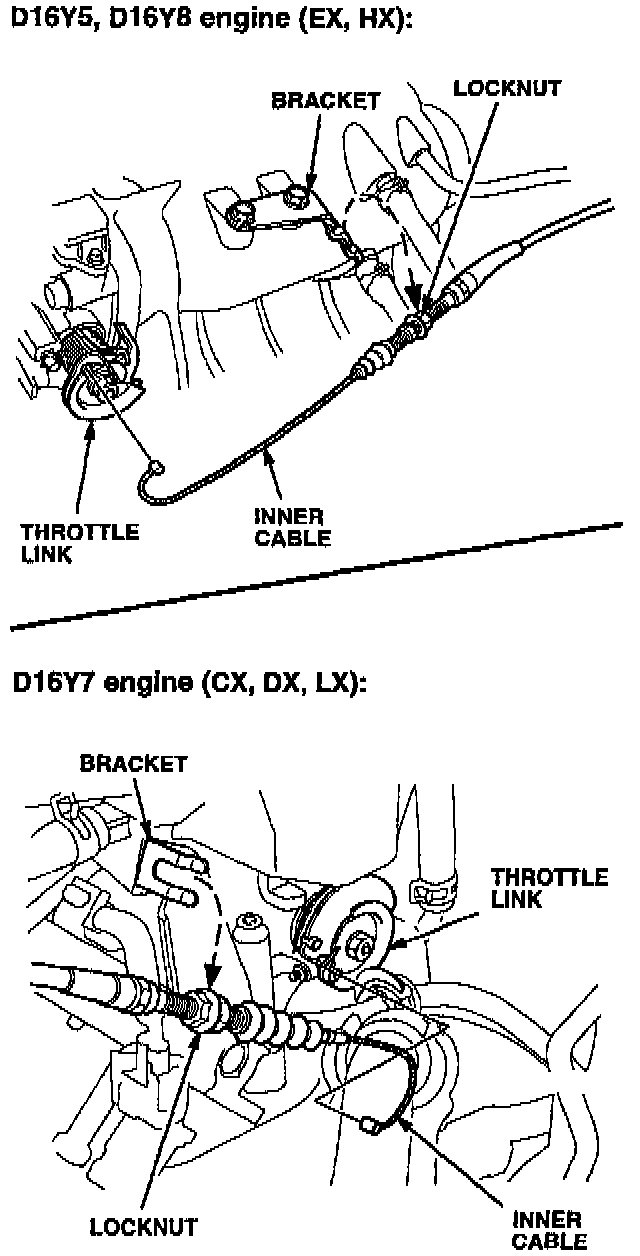 D16Y5, D16Y8 engine (EX, HX):

BRACKET

LOCKNUT

THROTTLE LINK

INNER CABLE

D16Y7 engine (CX, DX, LX):

BRACKET

THROTTLE LINK

LOCKNUT

INNER CABLE