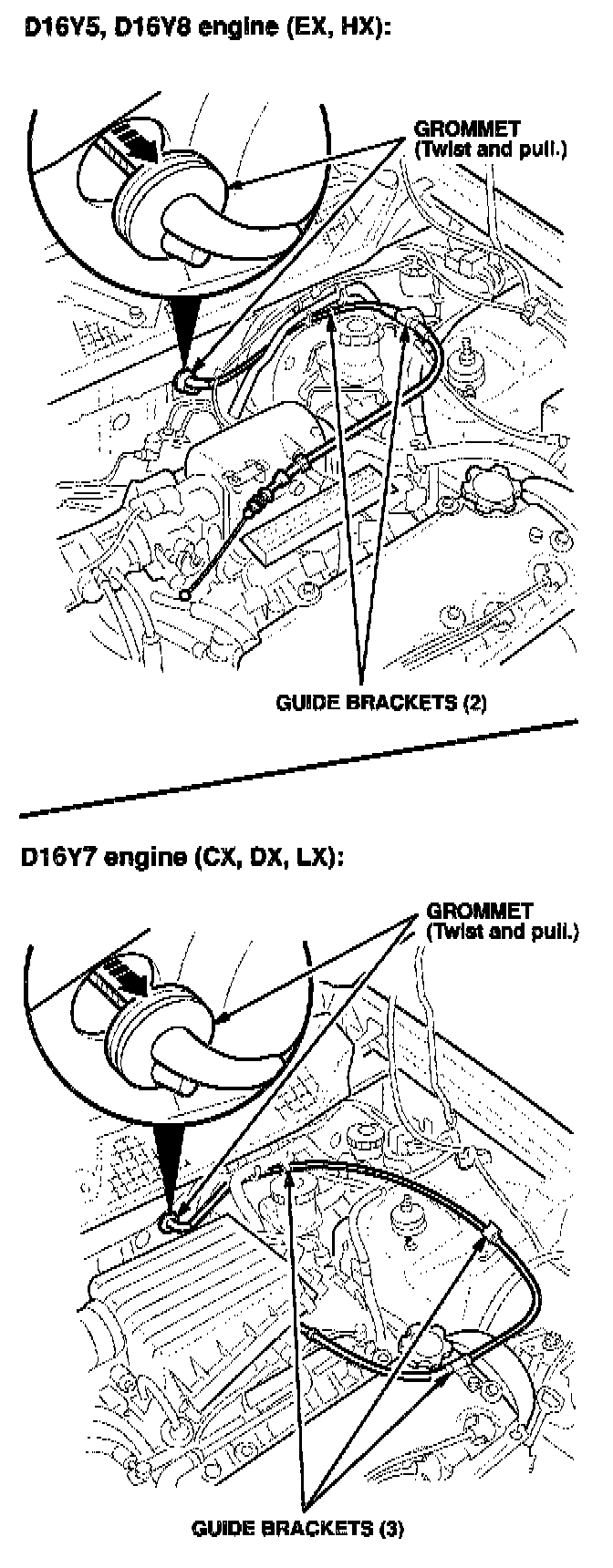 D16Y5, D16Y8 engine (EX, HX):

GROMMET
(Twist and pull.)

GUIDE BRACKETS (2)

D16Y7 engine (CX, DX, LX):

GROMMET
(Twist and pull.)

GUIDE BRACKETS (3)