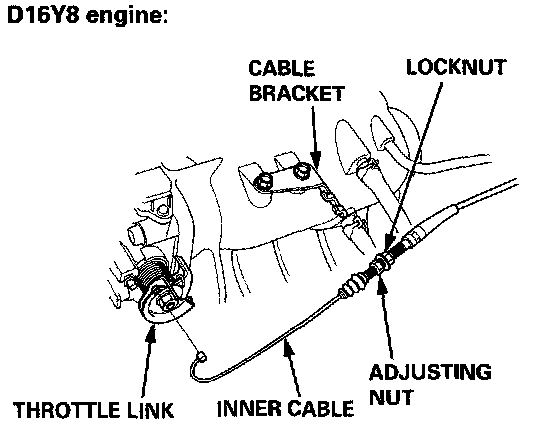 D16Y8 engine:

CABLE BRACKET

LOCKNUT

ADJUSTING NUT

THROTTLE LINK

INNER CABLE