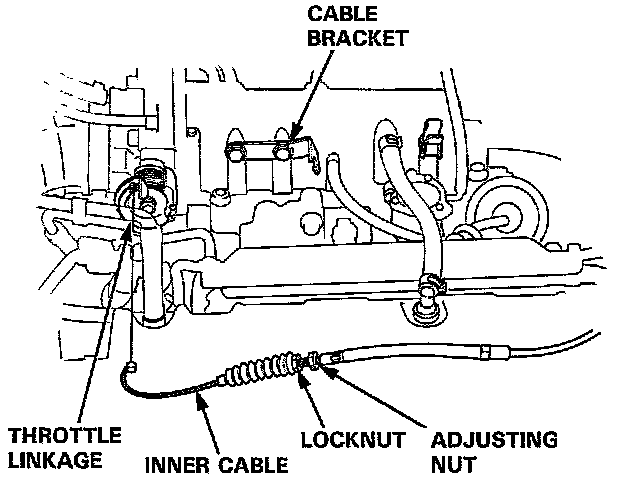 CABLE BRACKET

THROTTLE LINKAGE

INNER CABLE

LOCKNUT

ADJUSTING NUT