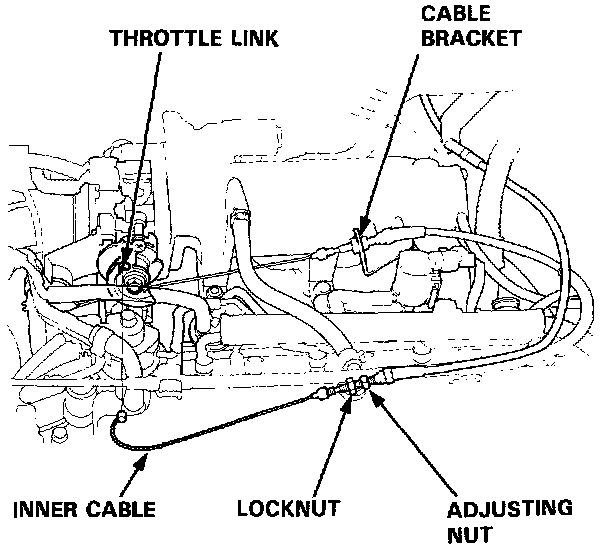 THROTTLE LINK

CABLE BRACKET

INNER CABLE

LOCKNUT

ADJUSTING NUT