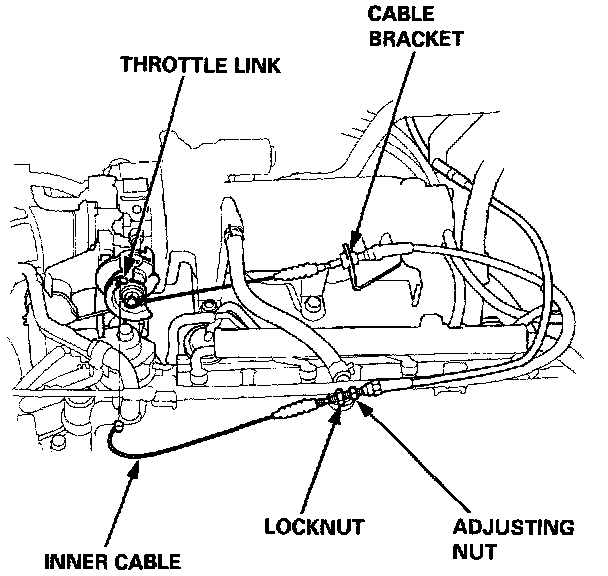 CABLE BRACKET

THROTTLE LINK

LOCKNUT

ADJUSTING NUT

INNER CABLE