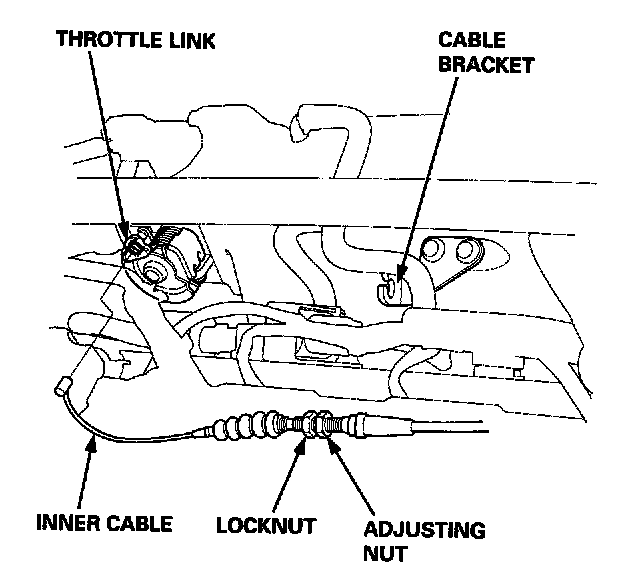 THROTTLE LINK

CABLE BRACKET

INNER CABLE

LOCKNUT

ADJUSTING NUT