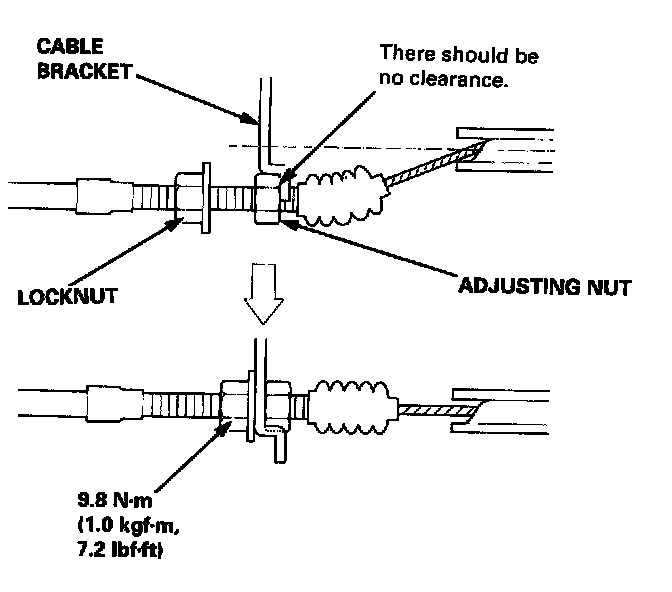 CABLE BRACKET

There should be no clearance.

LOCKNUT

ADJUSTING NUT

9.8 N·m (1.0 kgf·m, 7.2 lbf·ft)