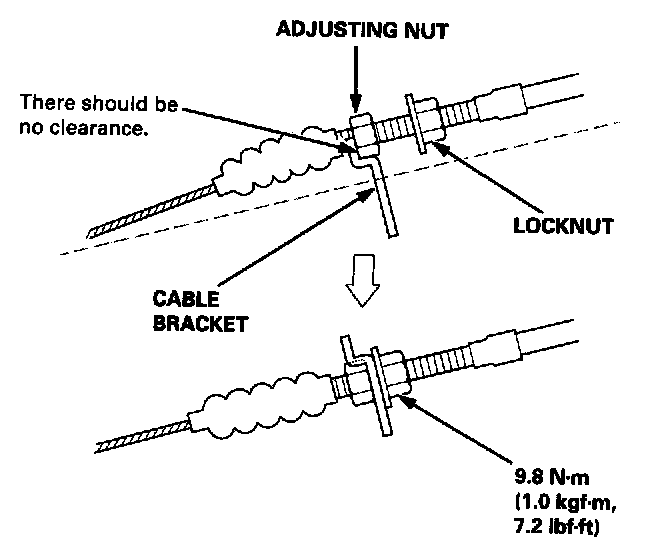 ADJUSTING NUT

There should be no clearance.

LOCKNUT

CABLE BRACKET

9.8 N·m (1.0 kgf·m, 7.2 lbf·ft)