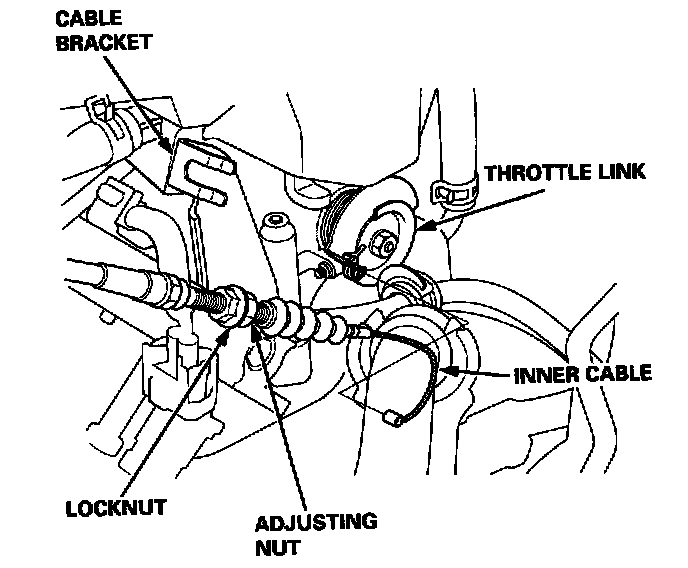 CABLE BRACKET

THROTTLE LINK

INNER CABLE

LOCKNUT

ADJUSTING NUT