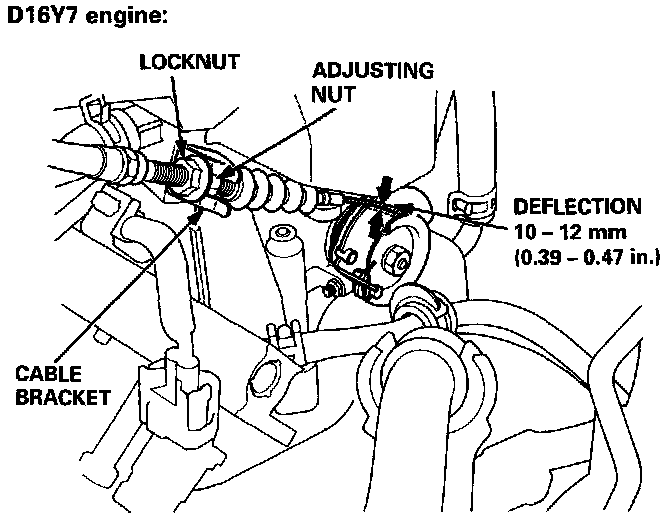 D16Y7 engine:

LOCKNUT

ADJUSTING NUT

DEFLECTION 10 – 12 mm (0.39 – 0.47 in.)

CABLE BRACKET