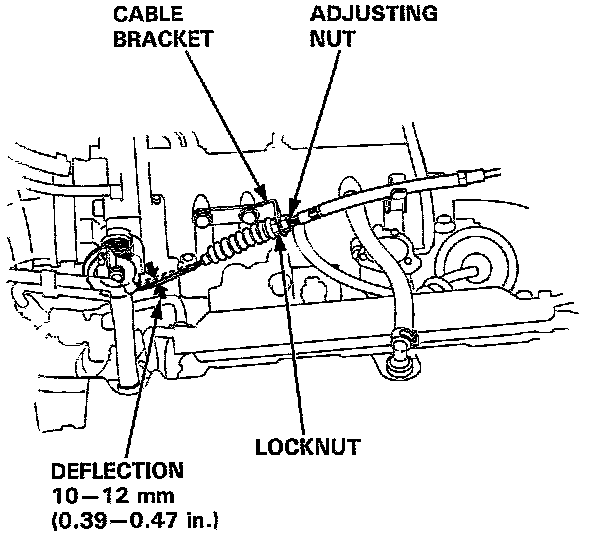 CABLE BRACKET

ADJUSTING NUT

LOCKNUT

DEFLECTION
10—12 mm
(0.39—0.47 in.)