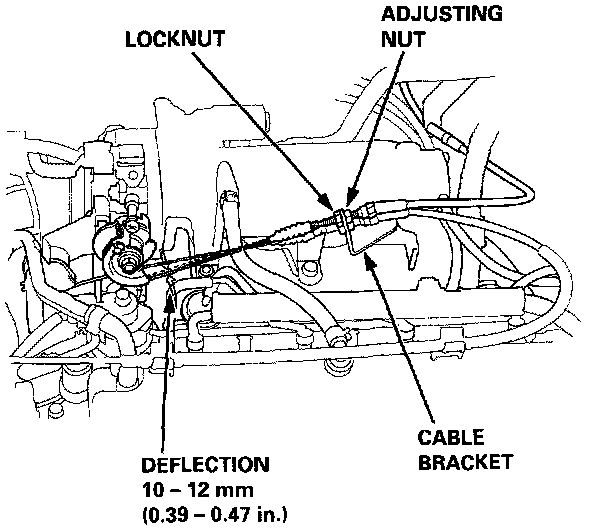 LOCKNUT

ADJUSTING NUT

CABLE BRACKET

DEFLECTION
10 – 12 mm
(0.39 – 0.47 in.)