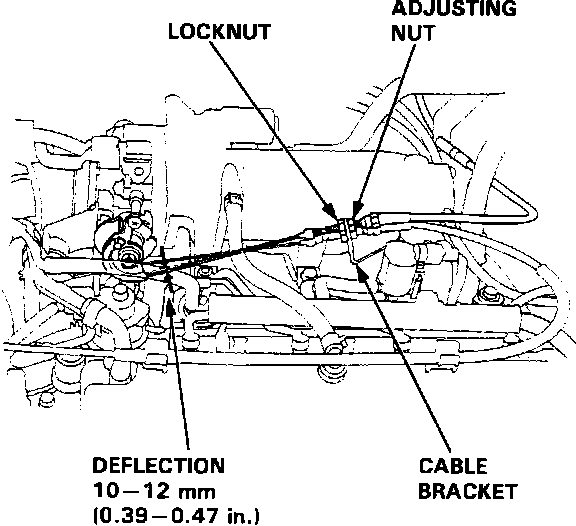 LOCKNUT

ADJUSTING NUT

DEFLECTION
10 – 12 mm
(0.39 – 0.47 in.)

CABLE BRACKET