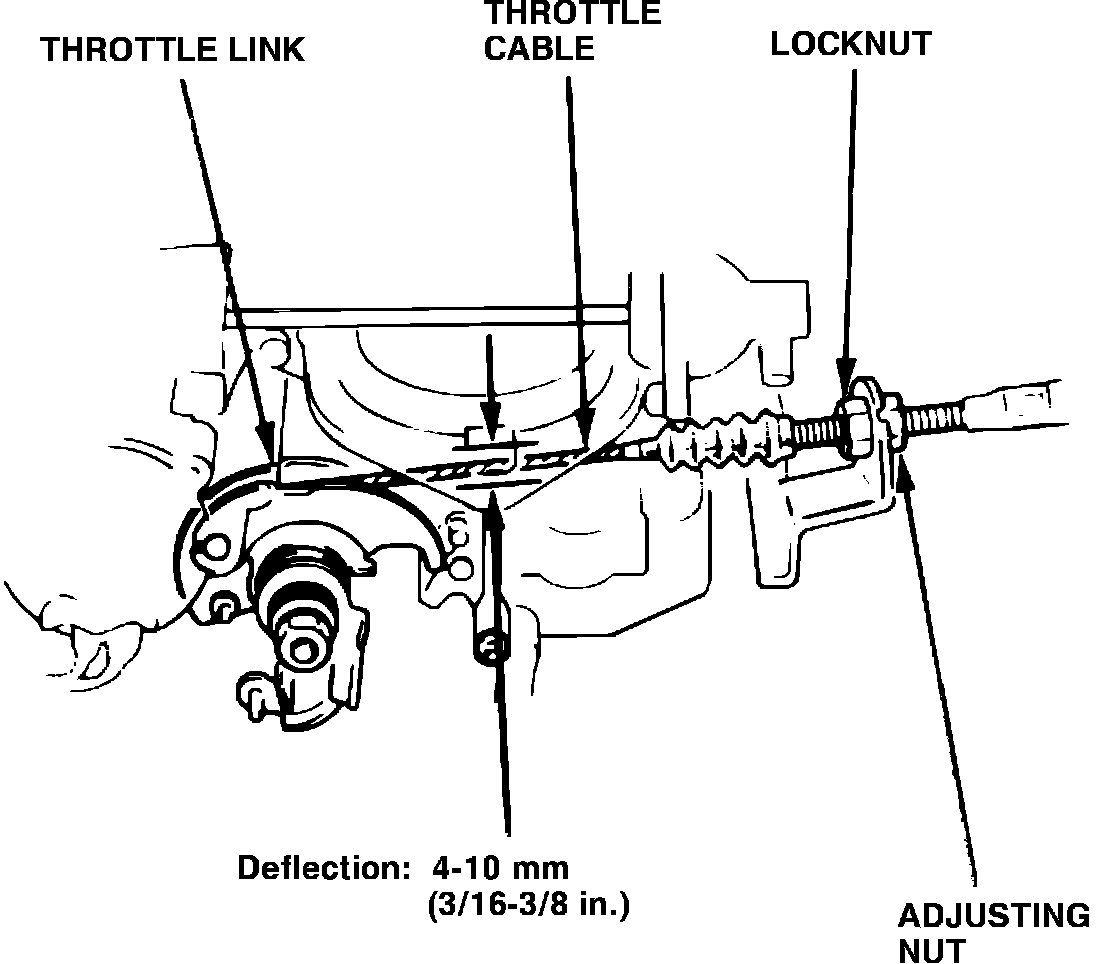 THROTTLE LINK

THROTTLE CABLE

LOCKNUT

Deflection: 4-10 mm (3/16-3/8 in.)

ADJUSTING NUT