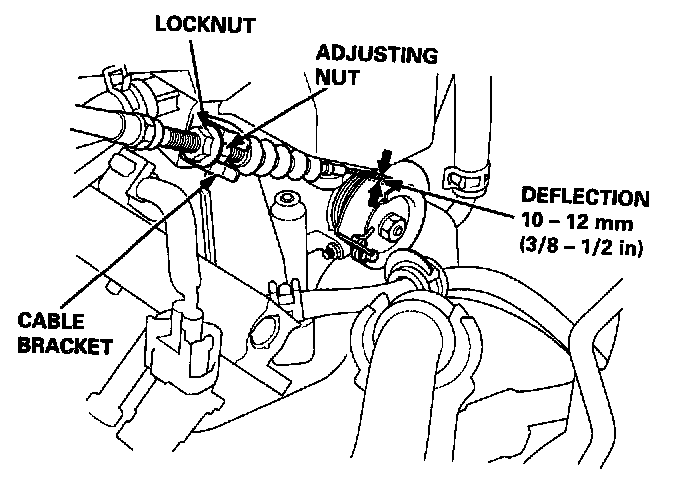 LOCKNUT

ADJUSTING NUT

DEFLECTION
10 – 12 mm
(3/8 – 1/2 in)

CABLE BRACKET