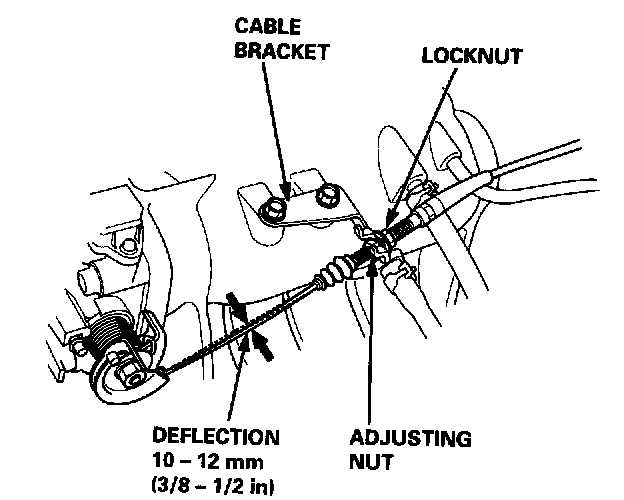 CABLE BRACKET

LOCKNUT

DEFLECTION
10 – 12 mm
(3/8 – 1/2 in)

ADJUSTING NUT