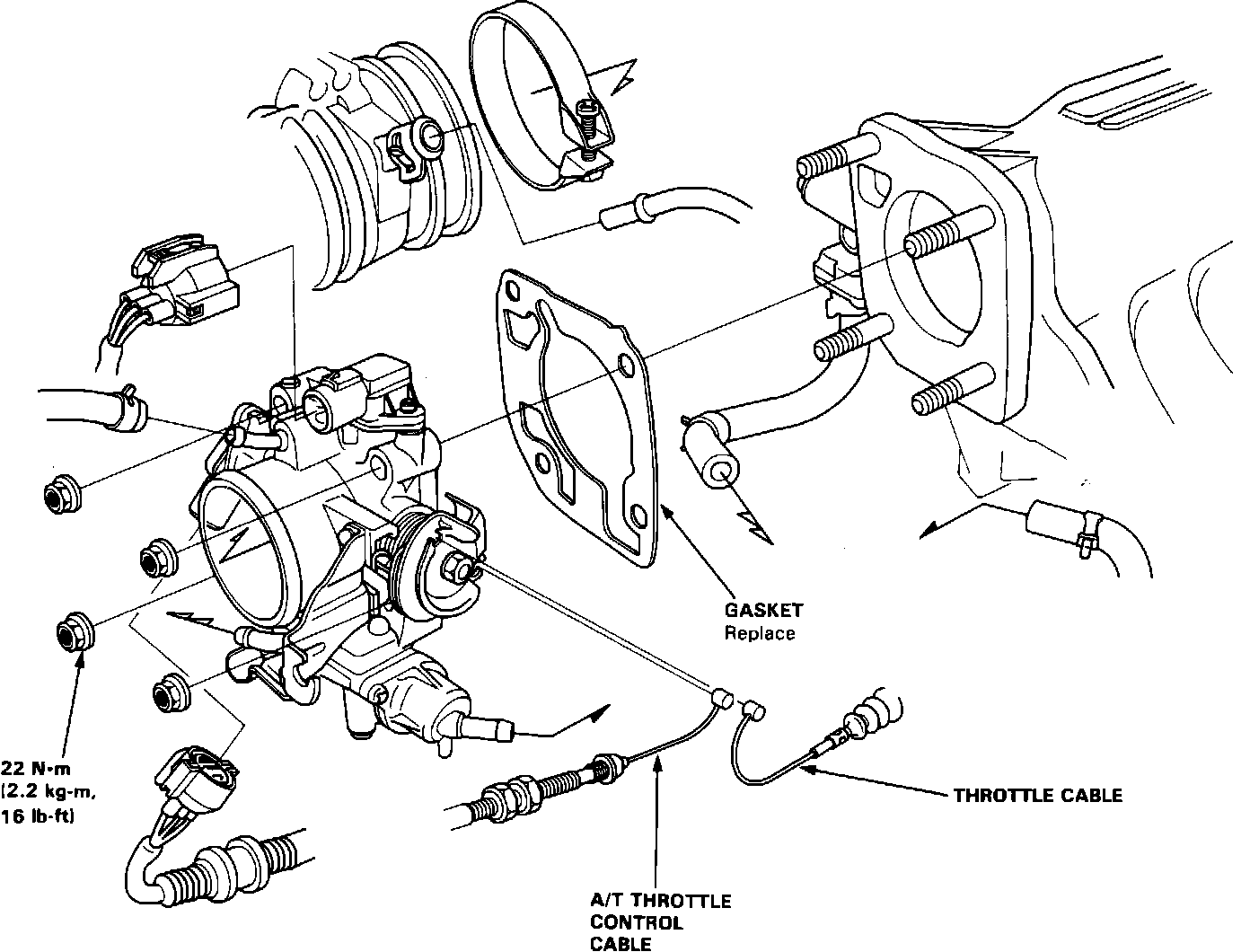 GASKET
Replace

22 N·m
(2.2 kg-m,
16 lb-ft)

THROTTLE CABLE

A/T THROTTLE
CONTROL
CABLE