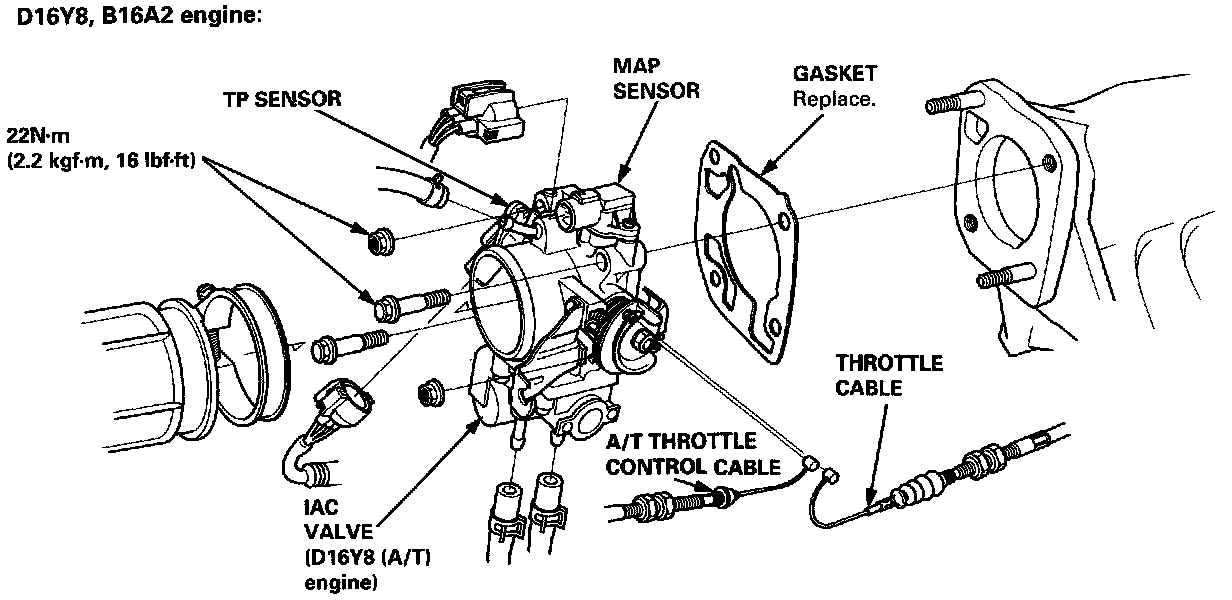 D16Y8, B16A2 engine:

TP SENSOR

MAP SENSOR

GASKET
Replace.

22N·m
(2.2 kgf·m, 16 lbf·ft)

THROTTLE CABLE

A/T THROTTLE CONTROL CABLE

IAC VALVE
(D16Y8 (A/T) engine)