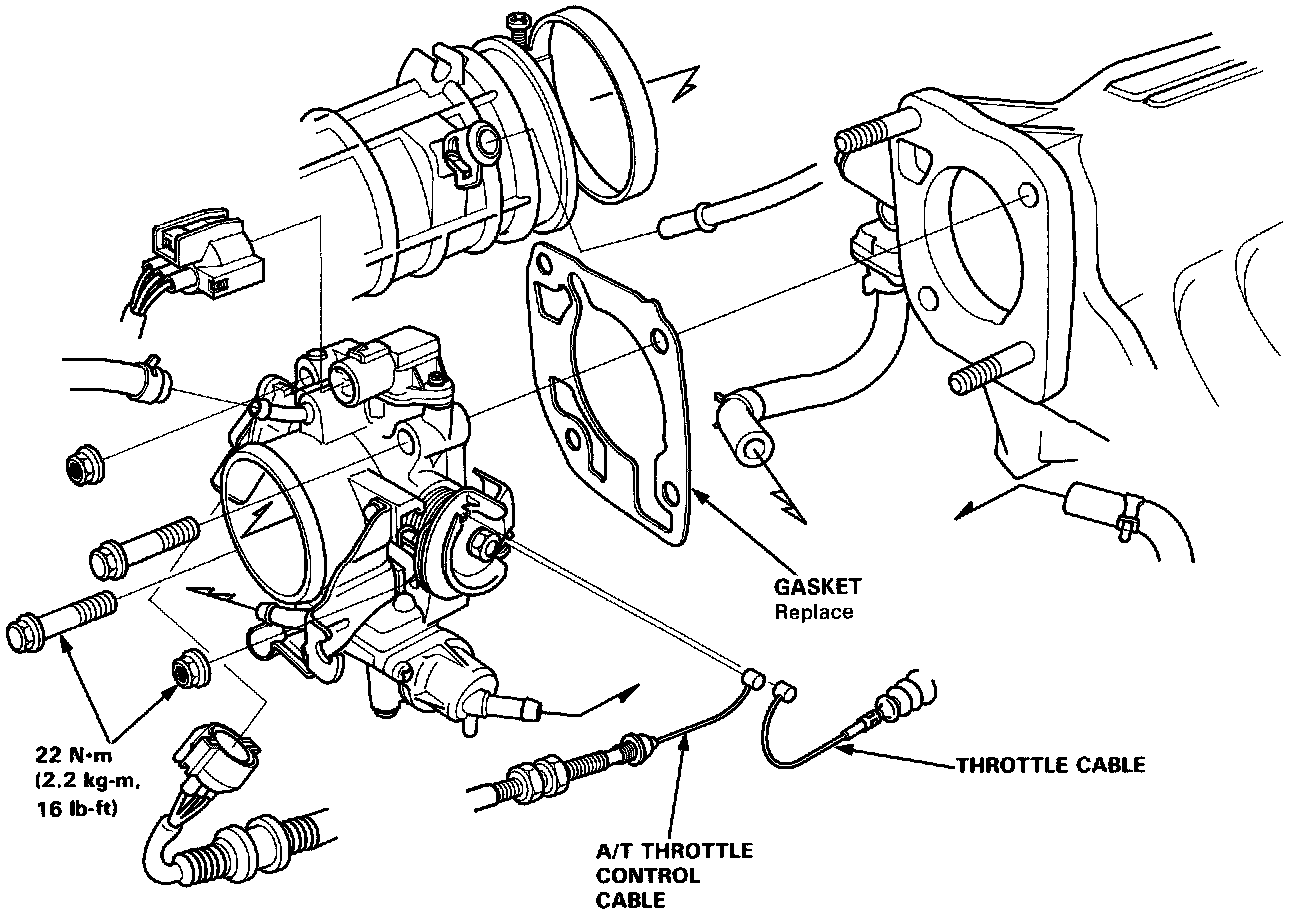 GASKET
Replace

22 N·m
(2.2 kg-m,
16 lb-ft)

THROTTLE CABLE

A/T THROTTLE
CONTROL
CABLE