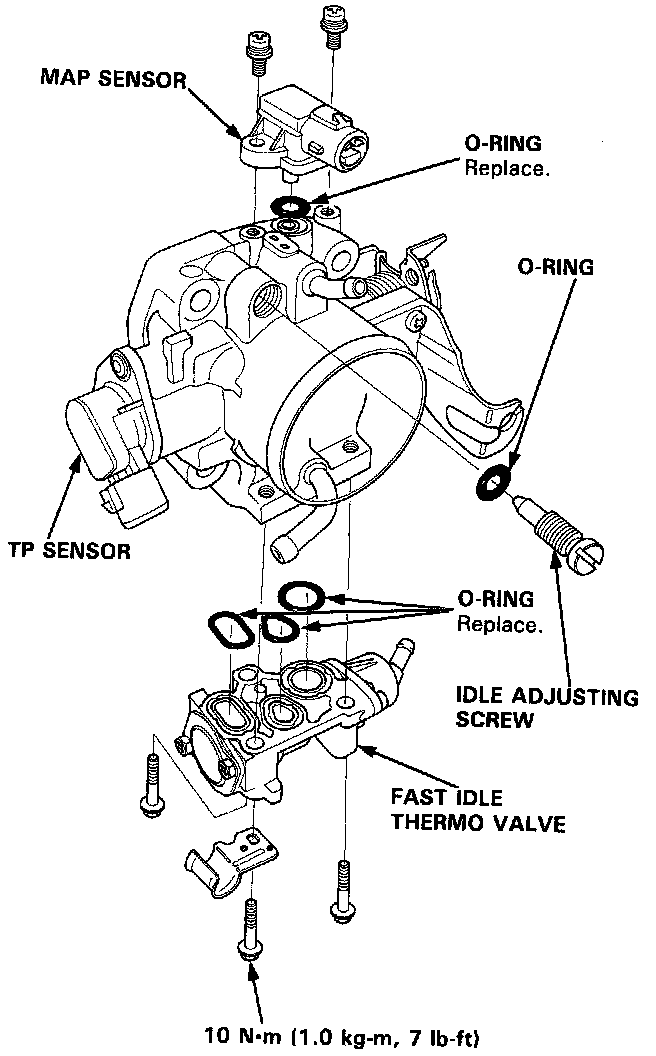 MAP SENSOR

O-RING
Replace.

O-RING

TP SENSOR

O-RING
Replace.

IDLE ADJUSTING SCREW

FAST IDLE THERMO VALVE

10 N·m (1.0 kg-m, 7 lb-ft)