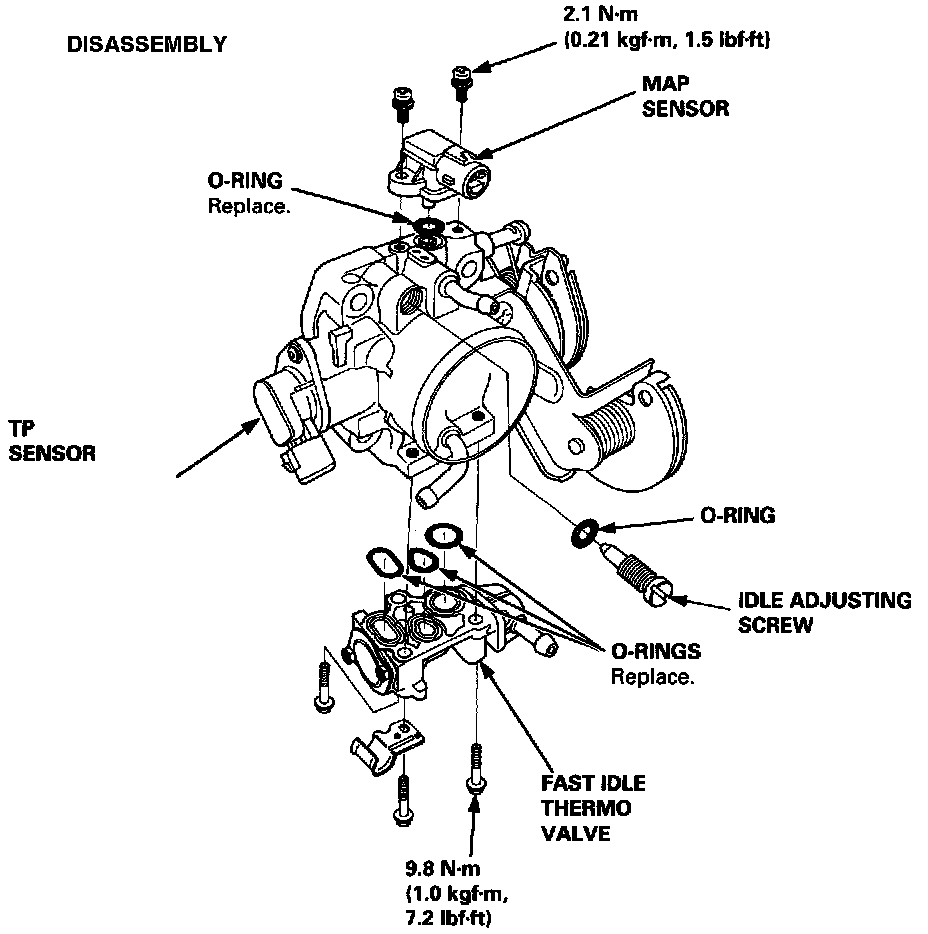 DISASSEMBLY

2.1 N·m
(0.21 kgf·m, 1.5 lbf·ft)

MAP SENSOR

O-RING
Replace.

TP SENSOR

O-RING

IDLE ADJUSTING SCREW

O-RINGS
Replace.

FAST IDLE THERMO VALVE

9.8 N·m
(1.0 kgf·m,
7.2 lbf·ft)