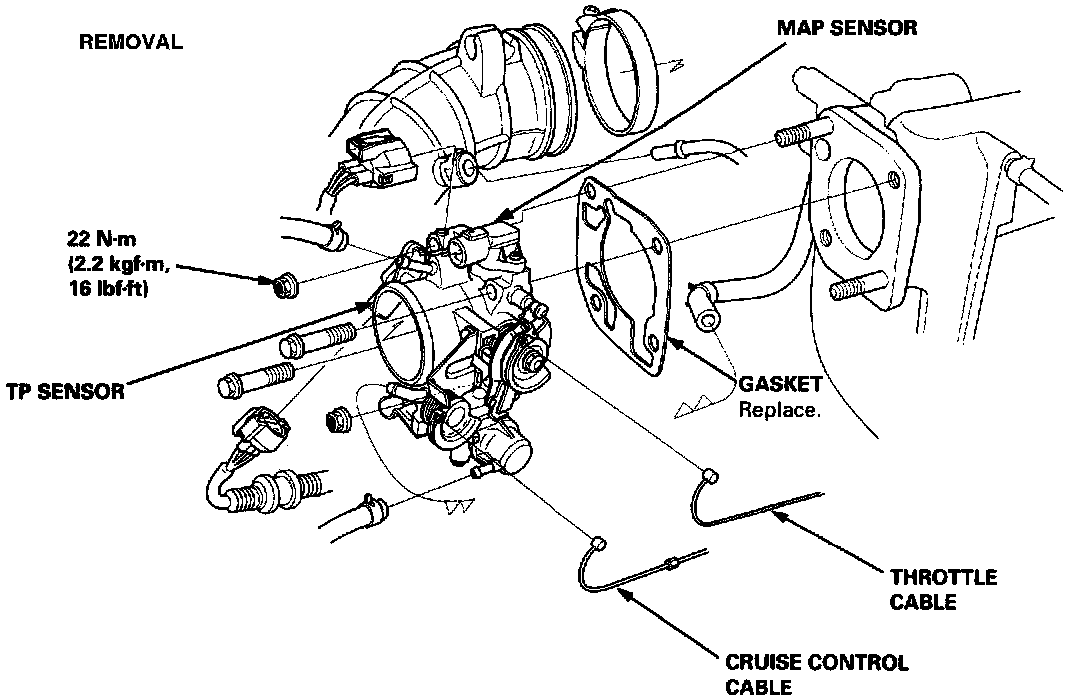 REMOVAL

MAP SENSOR

22 N·m
(2.2 kgf·m,
16 lbf·ft)

TP SENSOR

GASKET
Replace.

THROTTLE
CABLE

CRUISE CONTROL
CABLE